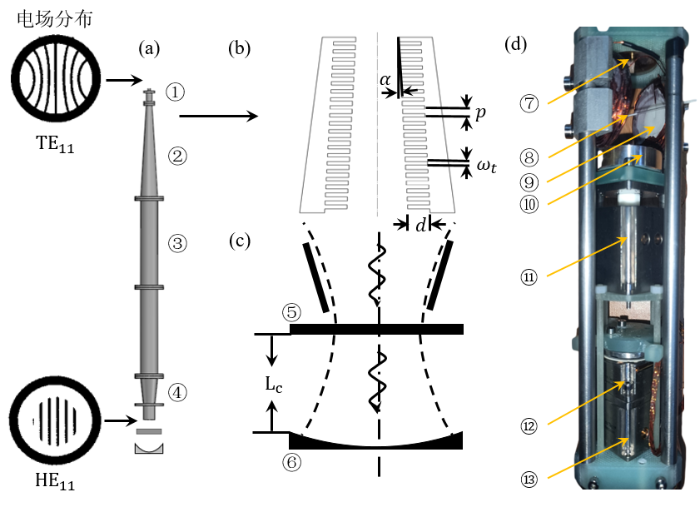 电场分布

$TE_{11}$

$HE_{11}$

(a)

①

②

③

④

(b)

$\alpha$

$p$

$\omega_t$

$d$

(c)

⑤

$L_c$

⑥

(d)

⑦

⑧

⑨

⑩

⑪

⑫

⑬