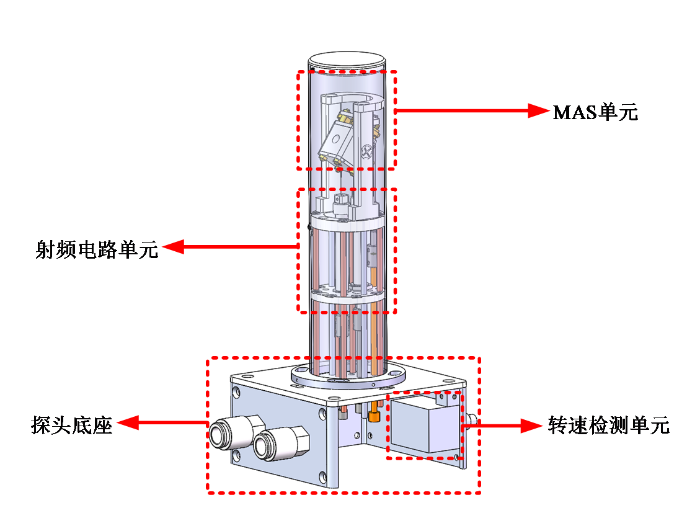 MAS单元

射频电路单元

探头底座

转速检测单元