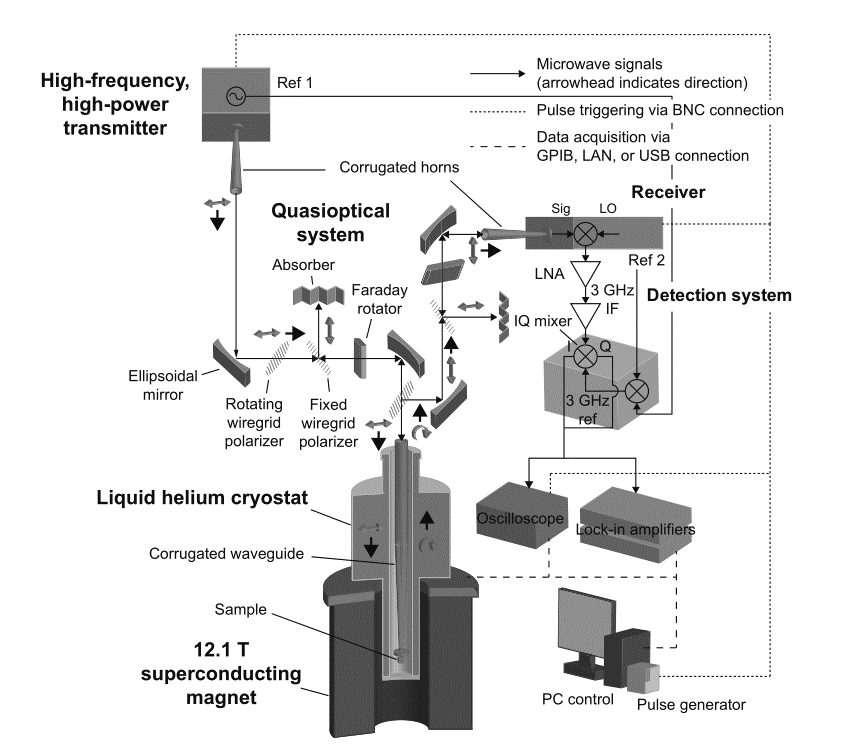 High-frequency, high-power transmitter

Ref 1

Microwave signals (arrowhead indicates direction)

Pulse triggering via BNC connection

Data acquisition via GPIB, LAN, or USB connection

Corrugated horns

Receiver

Quasioptical system

Sig

LO

Absorber

Faraday rotator

LNA

Ref 2

3 GHz IF

Detection system

IQ mixer

I

Q

Ellipsoidal mirror

Rotating wiregrid polarizer

Fixed wiregrid polarizer

3 GHz ref

Liquid helium cryostat

Oscilloscope

Lock-in amplifiers

Corrugated waveguide

Sample

12.1 T superconducting magnet

PC control

Pulse generator